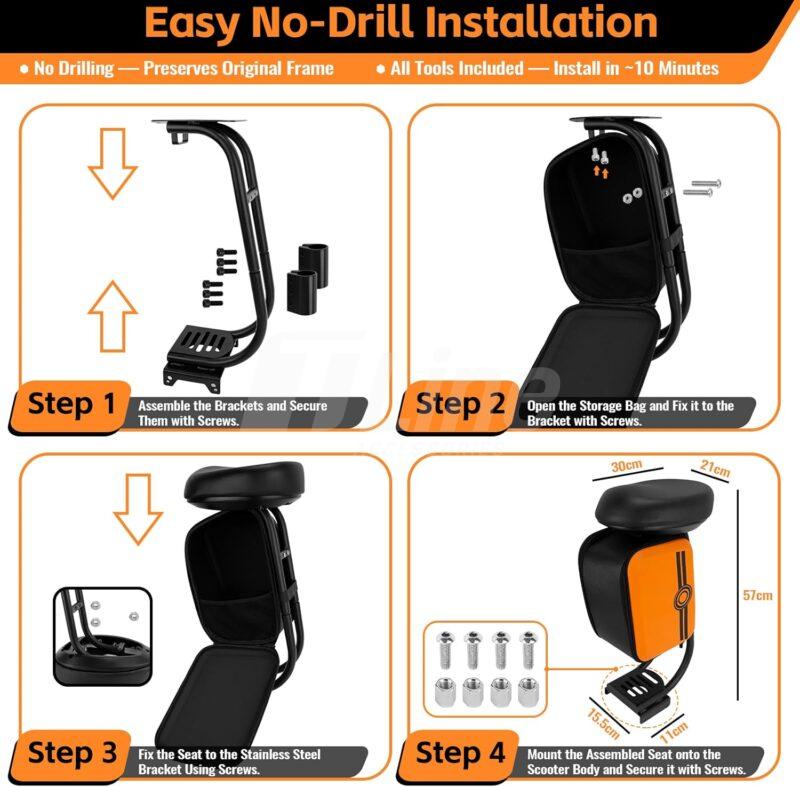 Easy No-Drill Installation

• No Drilling — Preserves Original Frame • All Tools Included — Install in ~10 Minutes

Step 1 Assemble the Brackets and Secure Them with Screws.

Step 2 Open the Storage Bag and Fix it to the Bracket with Screws.

Step 3 Fix the Seat to the Stainless Steel Bracket Using Screws.

30cm
21cm
57cm
15.5cm
11cm

Step 4 Mount the Assembled Seat onto the Scooter Body and Secure it with Screws.